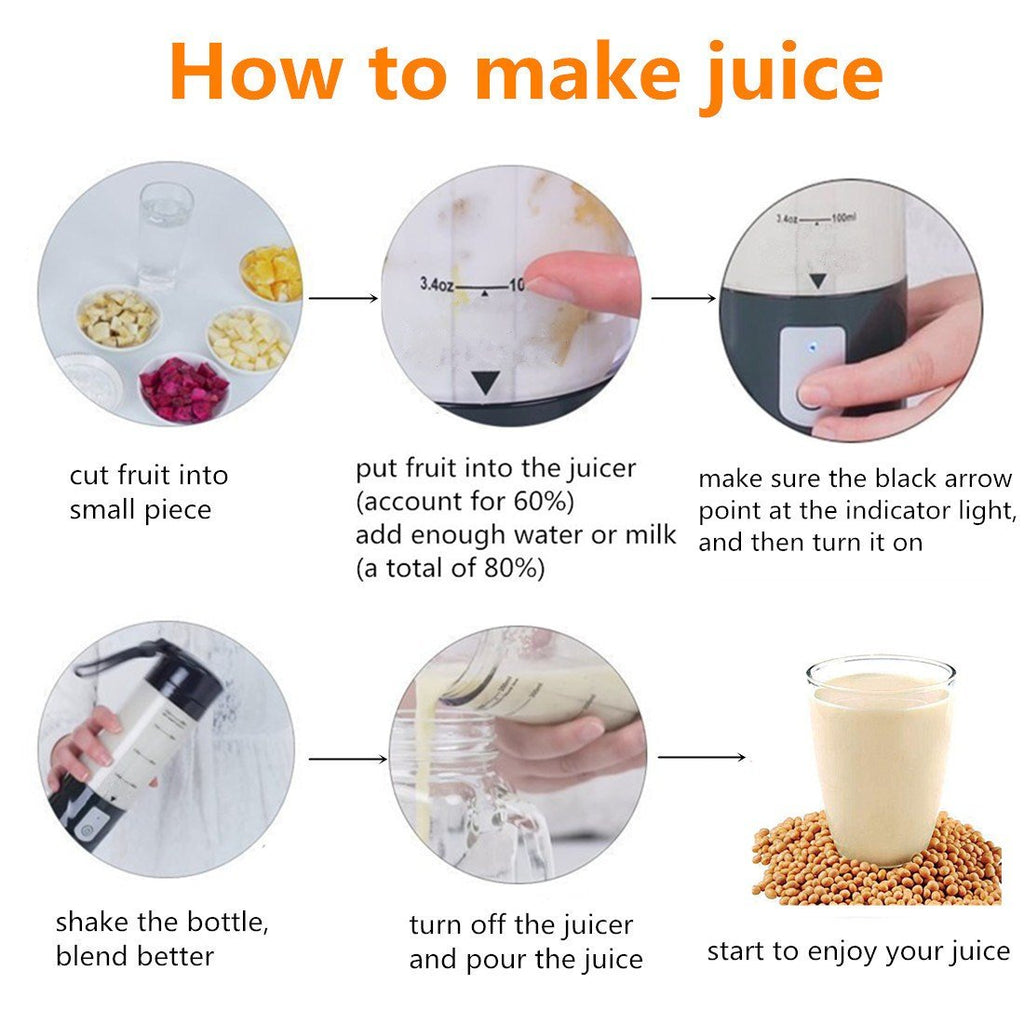 How to make juice

3.4oz 10

3.4oz 100ml

cut fruit into small piece

put fruit into the juicer
(account for 60%)
add enough water or milk
(a total of 80%)

make sure the black arrow point at the indicator light, and then turn it on

shake the bottle, blend better

turn off the juicer and pour the juice

start to enjoy your juice